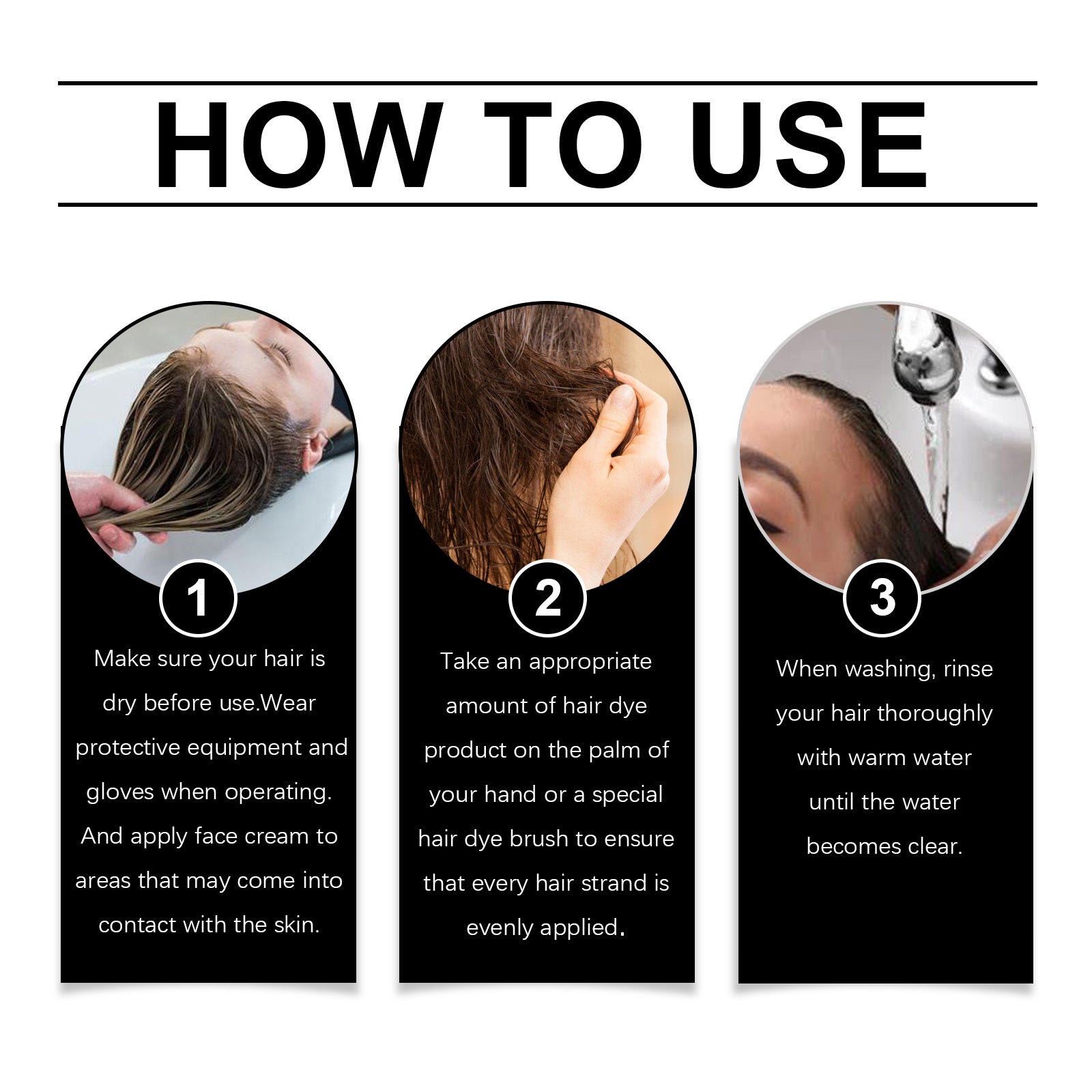 HOW TO USE

1

Make sure your hair is dry before use.Wear protective equipment and gloves when operating. And apply face cream to areas that may come into contact with the skin.

2

Take an appropriate amount of hair dye product on the palm of your hand or a special hair dye brush to ensure that every hair strand is evenly applied.

3

When washing, rinse your hair thoroughly with warm water until the water becomes clear.